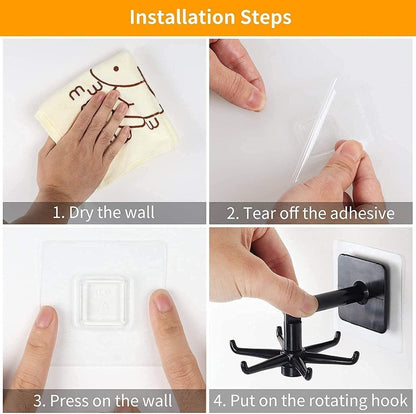 Installation Steps

1. Dry the wall

2. Tear off the adhesive

3. Press on the wall

4. Put on the rotating hook